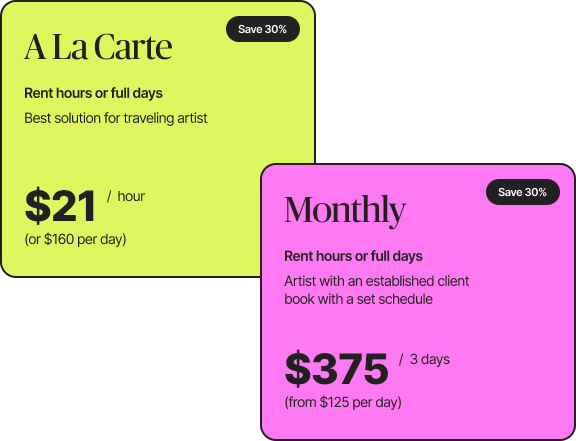 Save 30%

A La Carte

Rent hours or full days

Best solution for traveling artist

$21 / hour

(or $160 per day)

Save 30%

Monthly

Rent hours or full days

Artist with an established client book with a set schedule

$375 / 3 days

(from $125 per day)